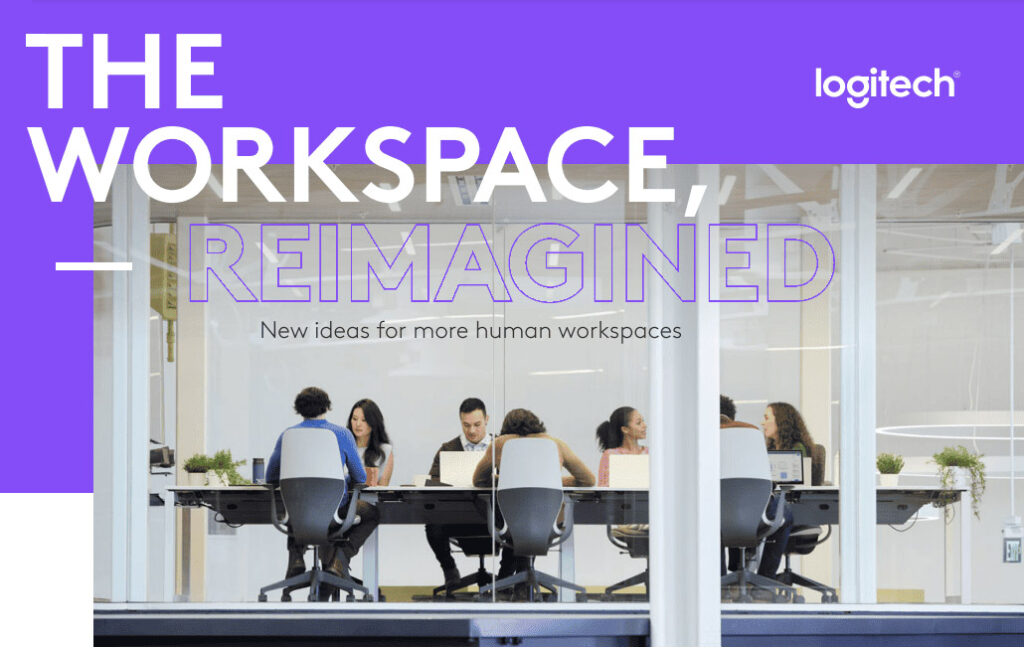 THE WORKSPACE, REIMAGINED

logitech

New ideas for more human workspaces